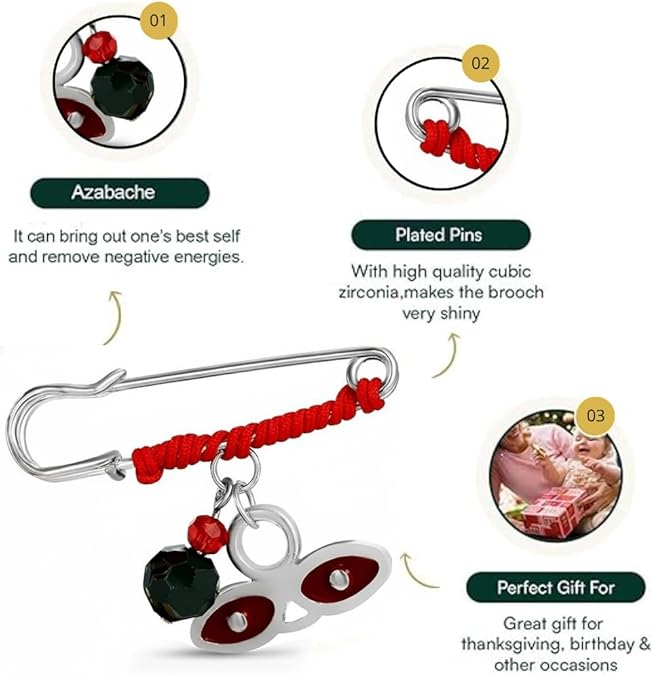 01

Azabache

It can bring out one's best self and remove negative energies.

02

Plated Pins

With high quality cubic zirconia,makes the brooch very shiny

03

Perfect Gift For

Great gift for thanksgiving, birthday & other occasions